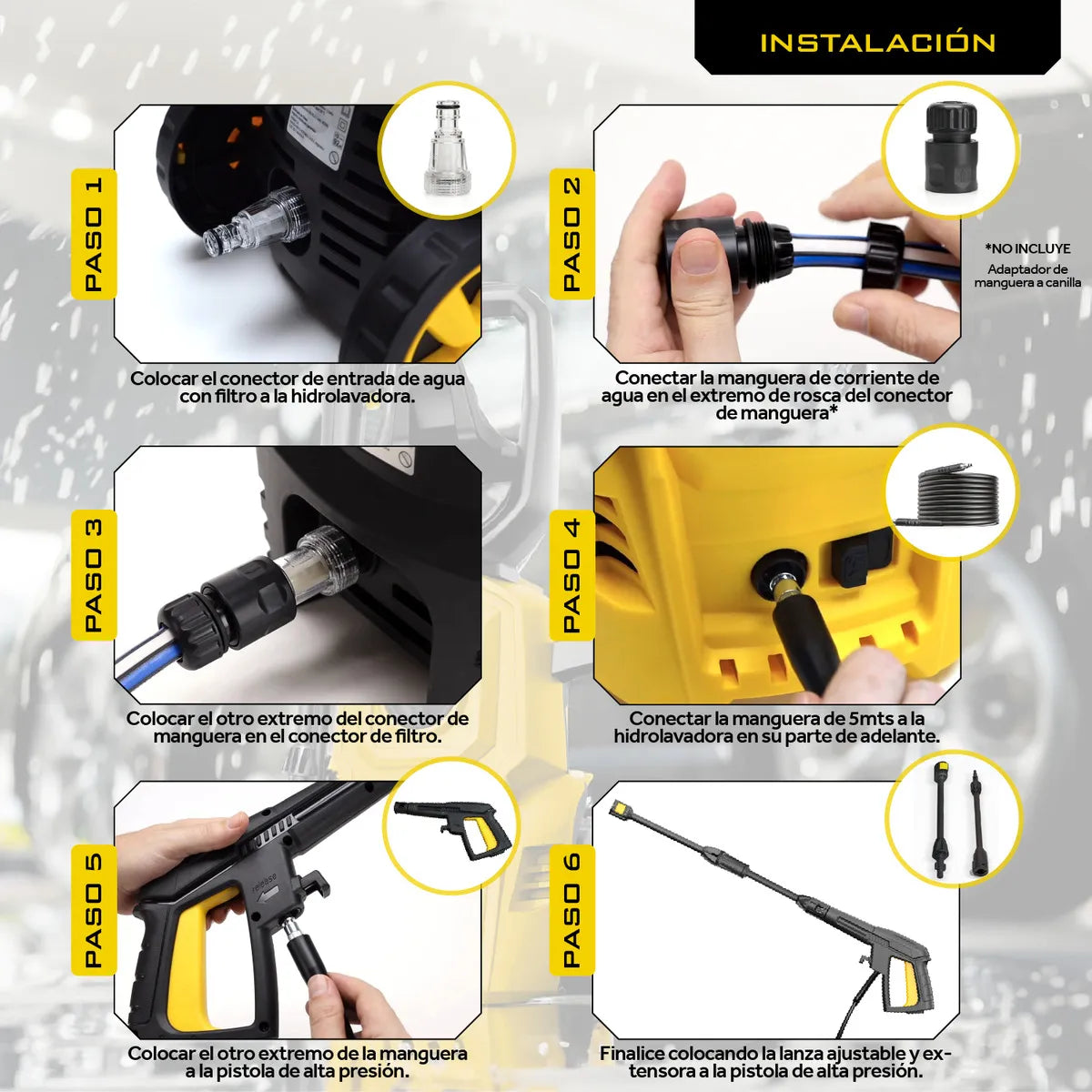 INSTALACIÓN

PASO 1

Colocar el conector de entrada de agua con filtro a la hidrolavadora.

PASO 2

*NO INCLUYE
Adaptador de manguera a canilla

Conectar la manguera de corriente de agua en el extremo de rosca del conector de manguera*

PASO 3

Colocar el otro extremo del conector de manguera en el conector de filtro.

PASO 4

Conectar la manguera de 5mts a la hidrolavadora en su parte de adelante.

PASO 5

release

Colocar el otro extremo de la manguera a la pistola de alta presión.

PASO 6

Finalice colocando la lanza ajustable y extensora a la pistola de alta presión.